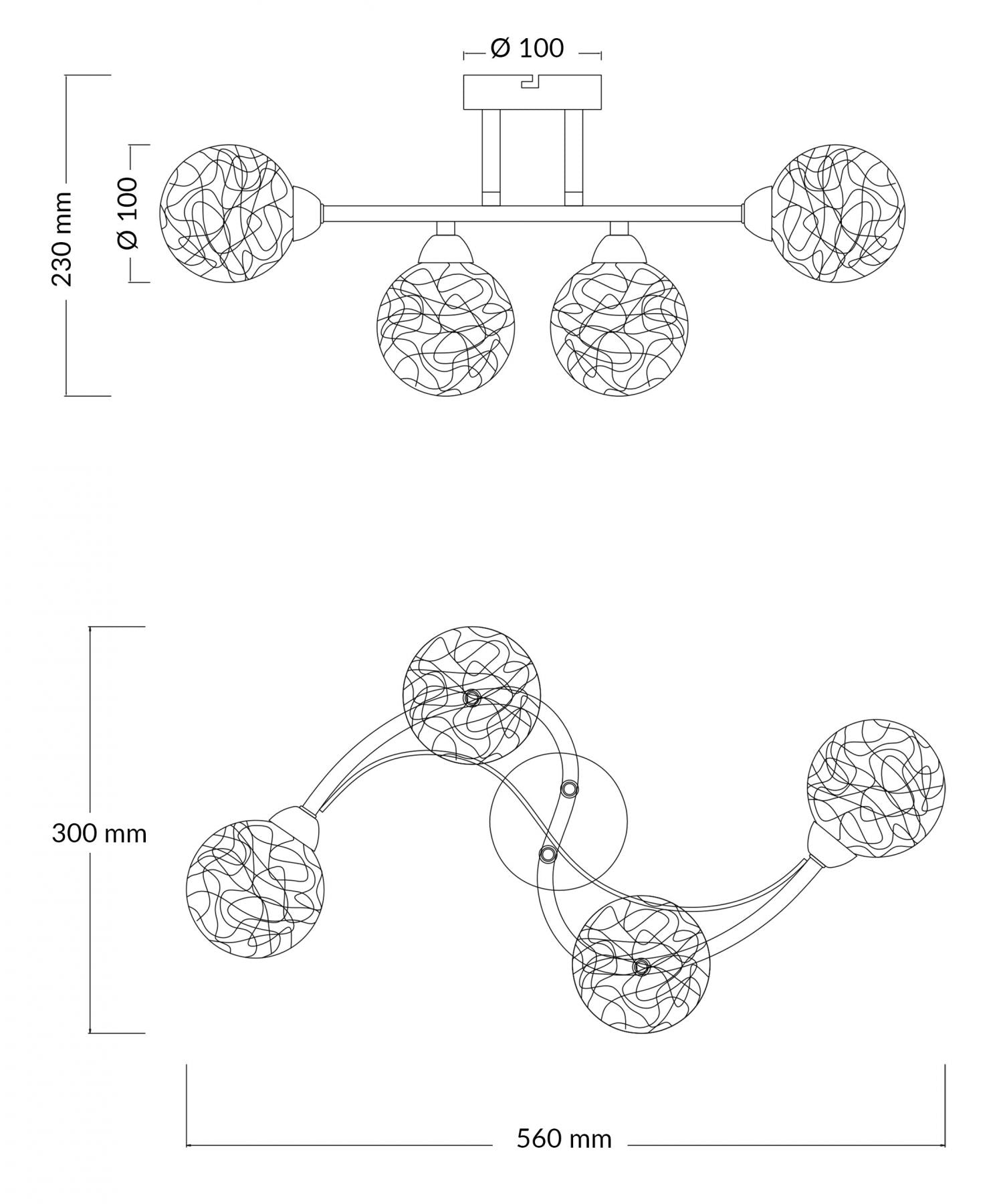 Ø 100

230 mm

Ø 100

300 mm

560 mm