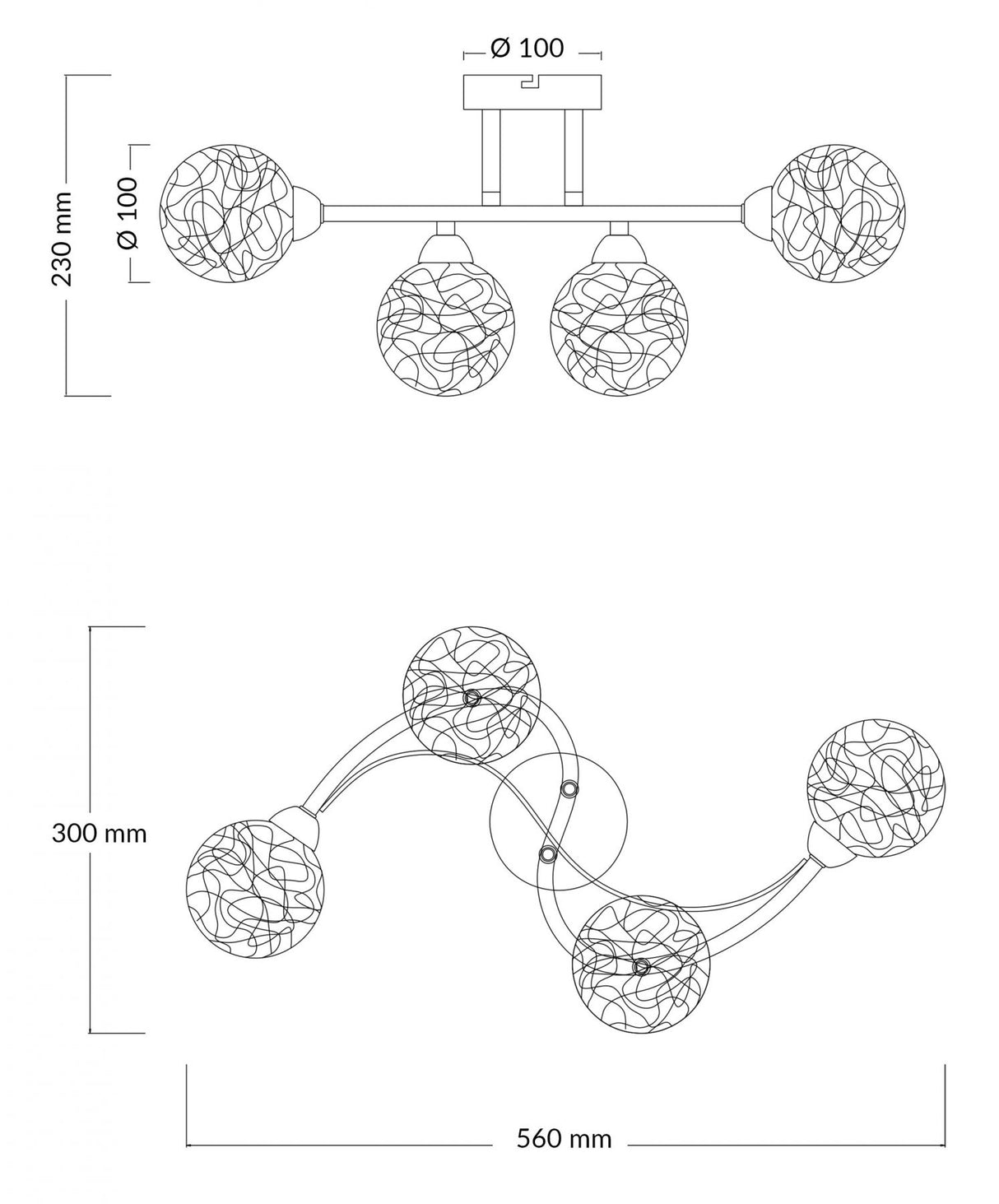 Ø 100

230 mm

Ø 100

300 mm

560 mm